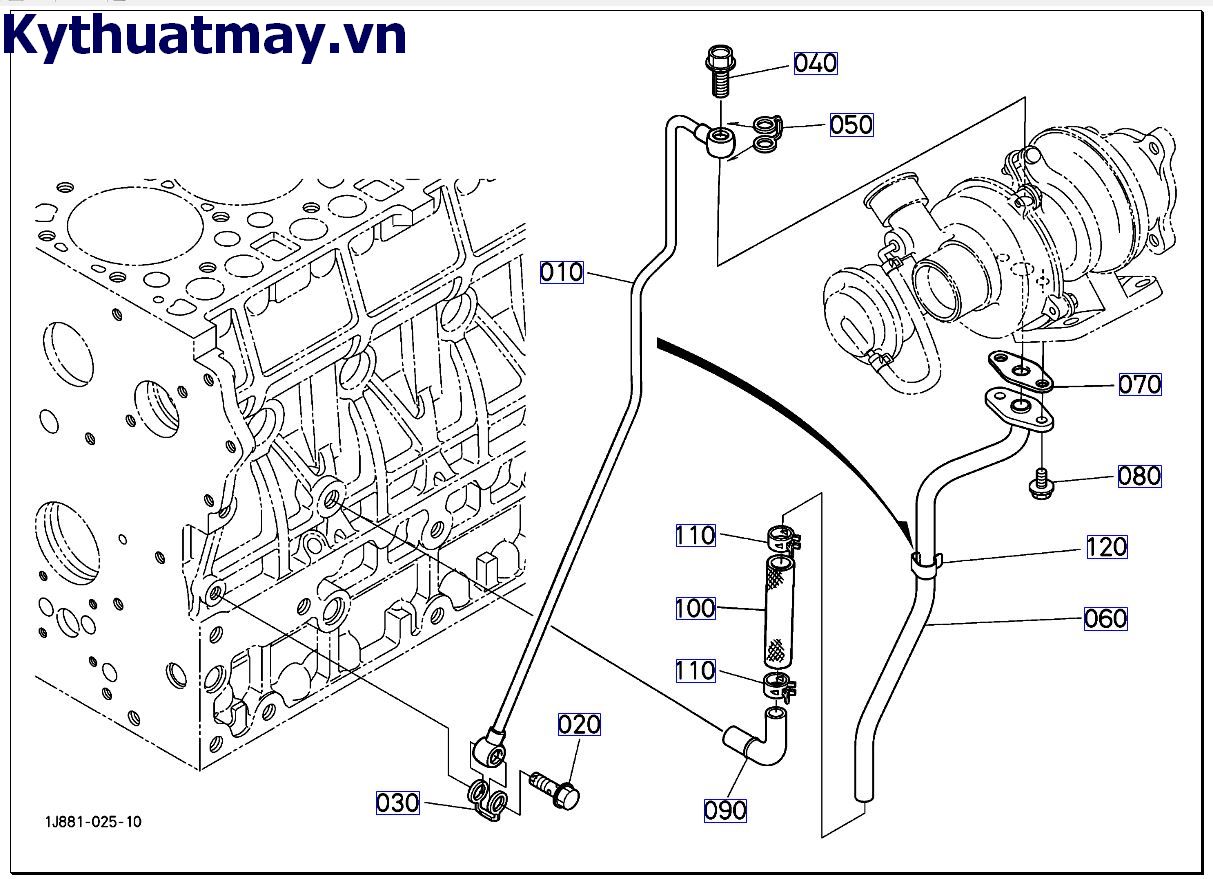 Kythuatmay.vn

040
050
010
070
080
110
120
100
060
110
020
030
090
1J881-025-10